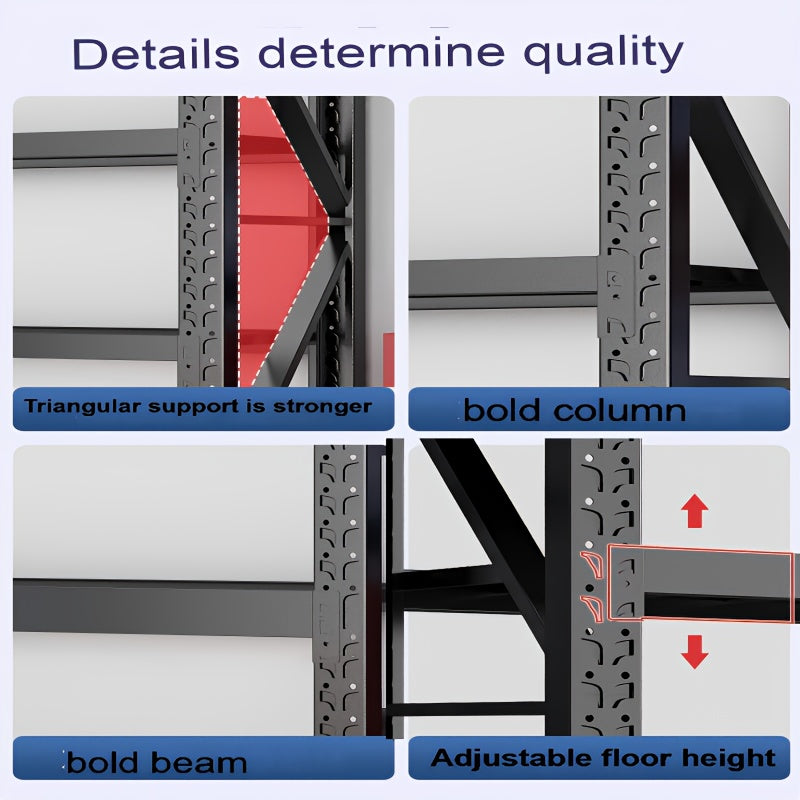 Details determine quality

Triangular support is stronger

bold column

bold beam

Adjustable floor height